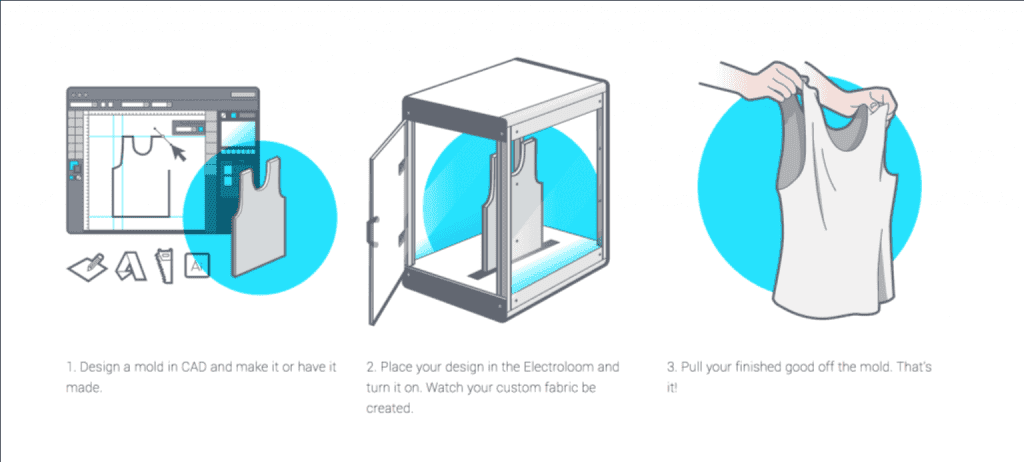 1. Design a mold in CAD and make it or have it made.

2. Place your design in the Electroloom and turn it on. Watch your custom fabric be created.

3. Pull your finished good off the mold. That's it!